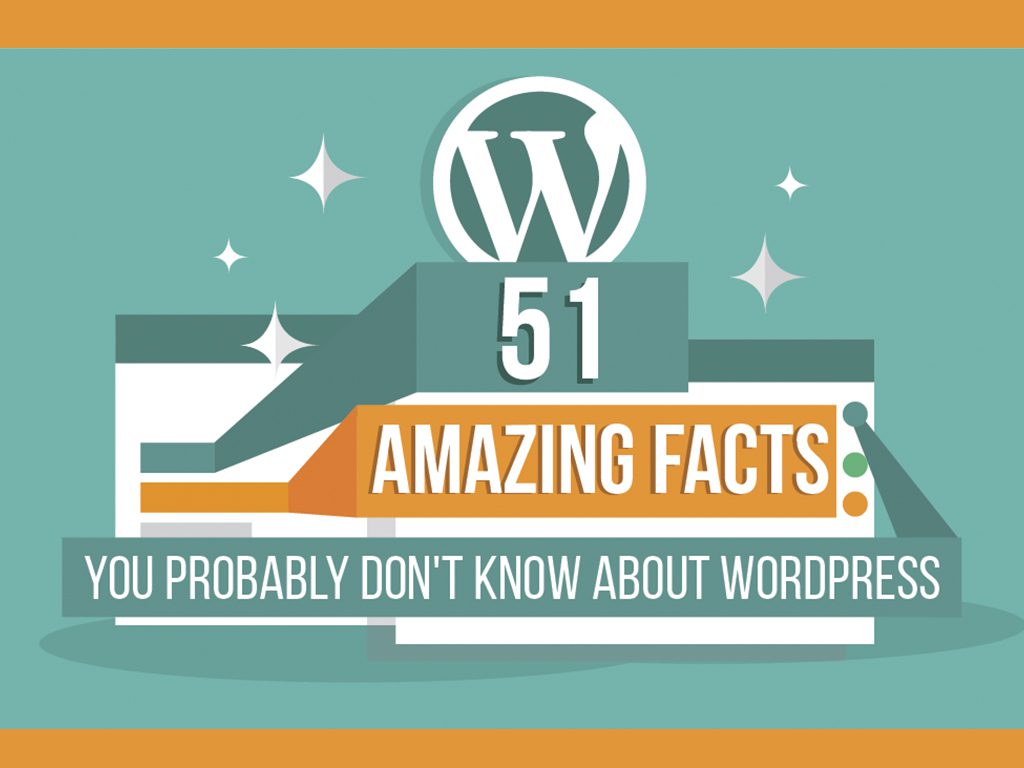 W

51

AMAZING FACTS

YOU PROBABLY DON'T KNOW ABOUT WORDPRESS