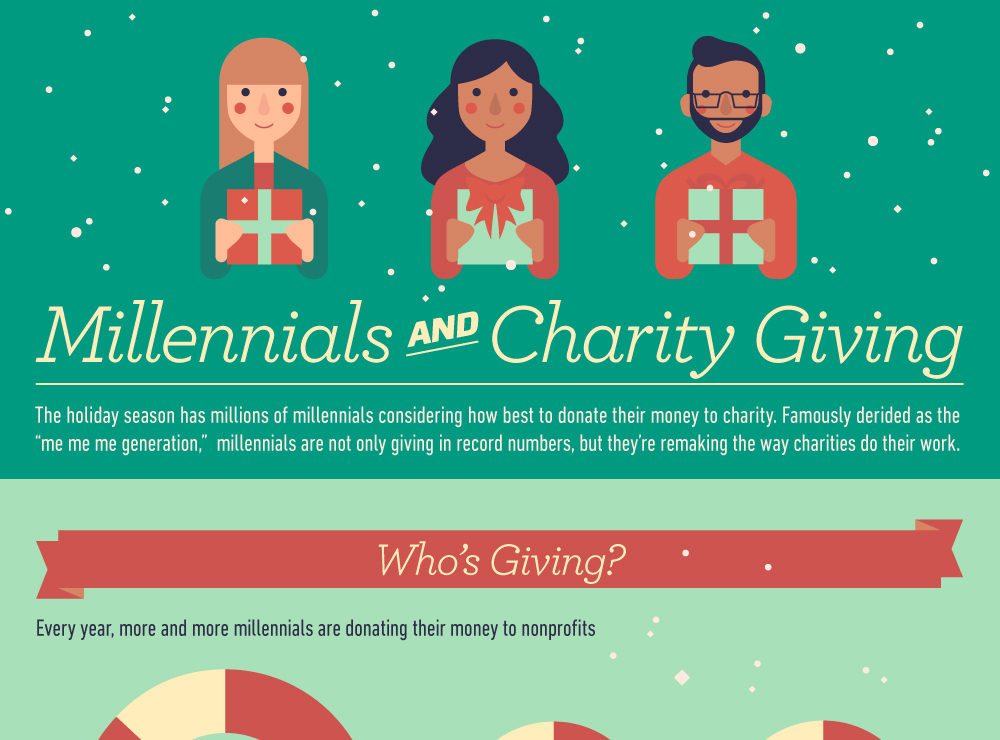 Millennials AND Charity Giving

The holiday season has millions of millennials considering how best to donate their money to charity. Famously derided as the "me me me generation," millennials are not only giving in record numbers, but they're remaking the way charities do their work.

Who's Giving?

Every year, more and more millennials are donating their money to nonprofits