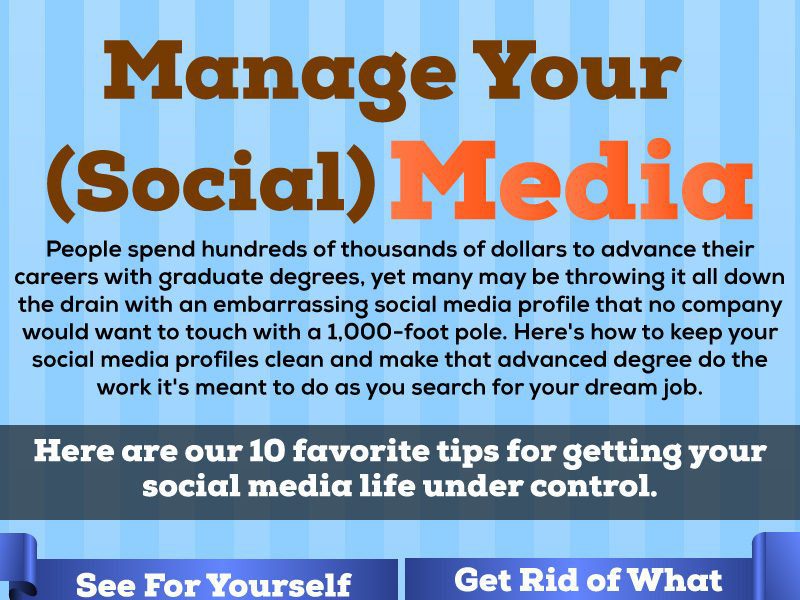 Manage Your (Social) Media

People spend hundreds of thousands of dollars to advance their careers with graduate degrees, yet many may be throwing it all down the drain with an embarrassing social media profile that no company would want to touch with a 1,000-foot pole. Here's how to keep your social media profiles clean and make that advanced degree do the work it's meant to do as you search for your dream job.

Here are our 10 favorite tips for getting your social media life under control.

See For Yourself

Get Rid of What