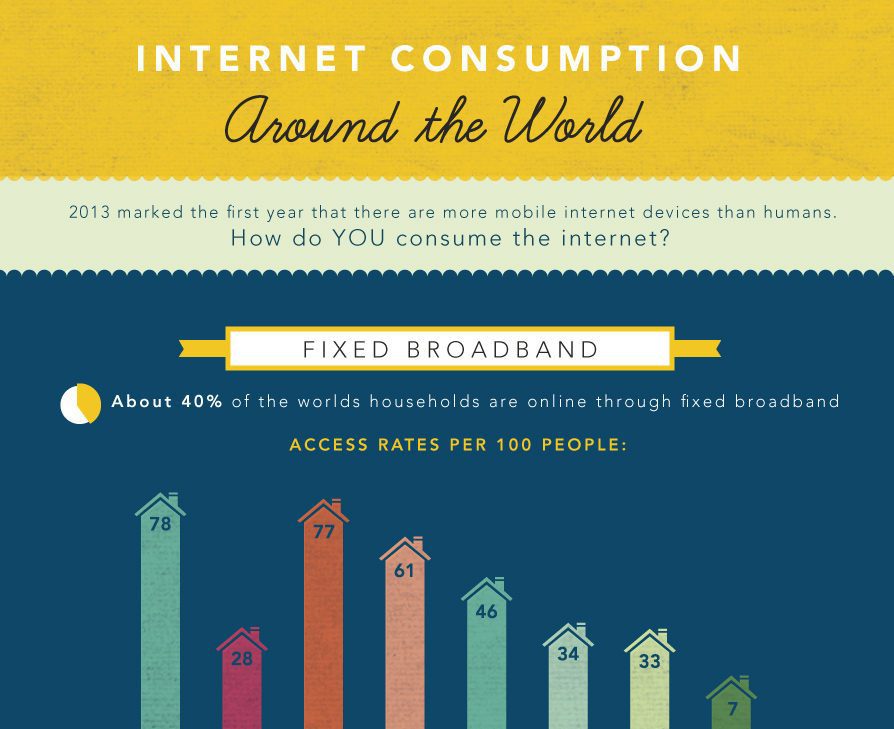 INTERNET CONSUMPTION
Around the World

2013 marked the first year that there are more mobile internet devices than humans.
How do YOU consume the internet?

FIXED BROADBAND

About 40% of the worlds households are online through fixed broadband

ACCESS RATES PER 100 PEOPLE:

78
28
77
61
46
34
33
7